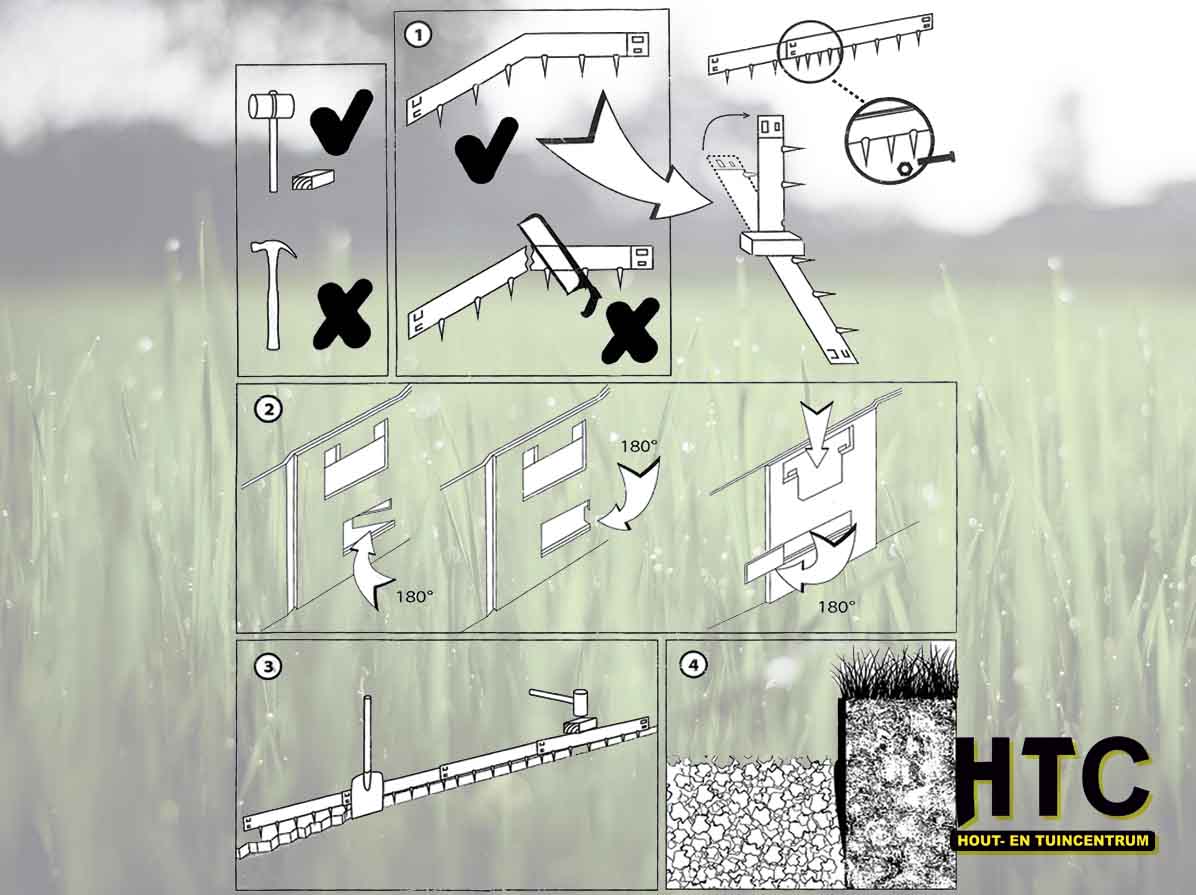 1

2

180°

180°

180°

3

4

HTC
HOUT- EN TUINCENTRUM